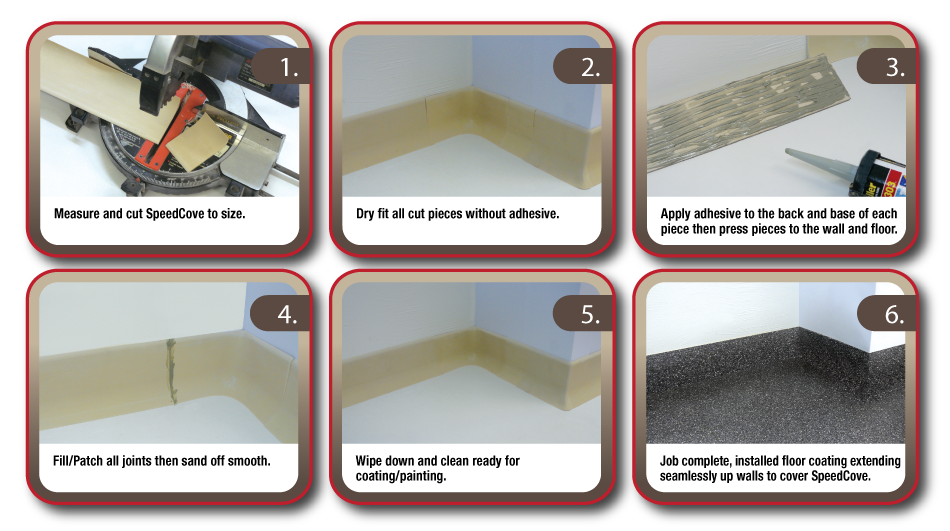 1.

Measure and cut SpeedCove to size.

2.

Dry fit all cut pieces without adhesive.

3.

Apply adhesive to the back and base of each piece then press pieces to the wall and floor.

4.

Fill/Patch all joints then sand off smooth.

5.

Wipe down and clean ready for coating/painting.

6.

Job complete, installed floor coating extending seamlessly up walls to cover SpeedCove.